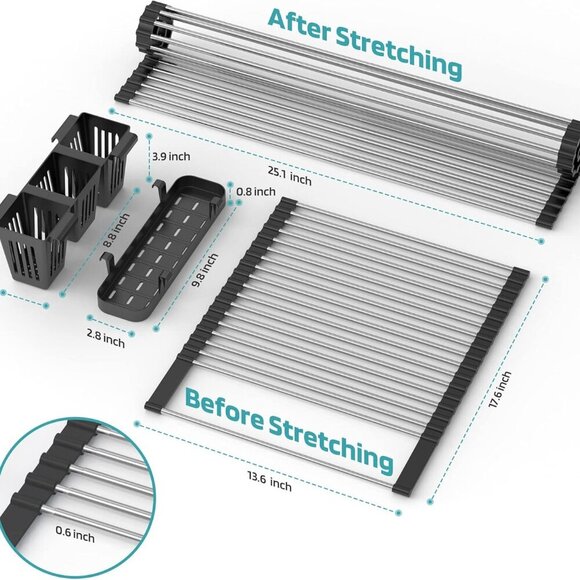 After Stretching

3.9 inch

25.1 inch

0.8 inch

8.8 inch

9.8 inch

2.8 inch

17.6 inch

Before Stretching

13.6 inch

0.6 inch